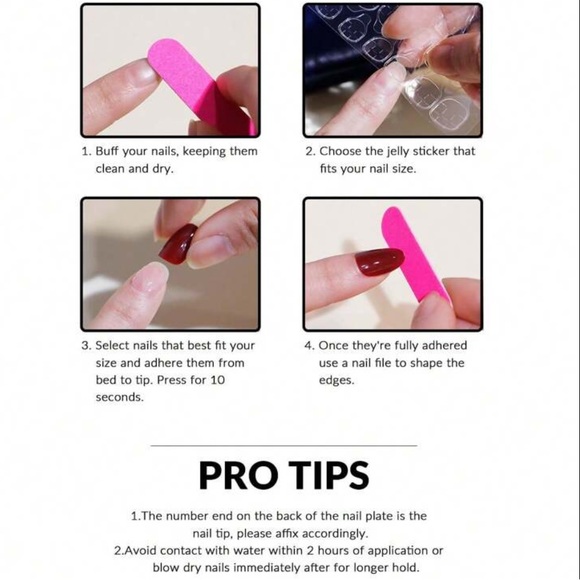 1. Buff your nails, keeping them clean and dry.

2. Choose the jelly sticker that fits your nail size.

3. Select nails that best fit your size and adhere them from bed to tip. Press for 10 seconds.

4. Once they're fully adhered use a nail file to shape the edges.

PRO TIPS

1.The number end on the back of the nail plate is the nail tip, please affix accordingly.
2.Avoid contact with water within 2 hours of application or blow dry nails immediately after for longer hold.